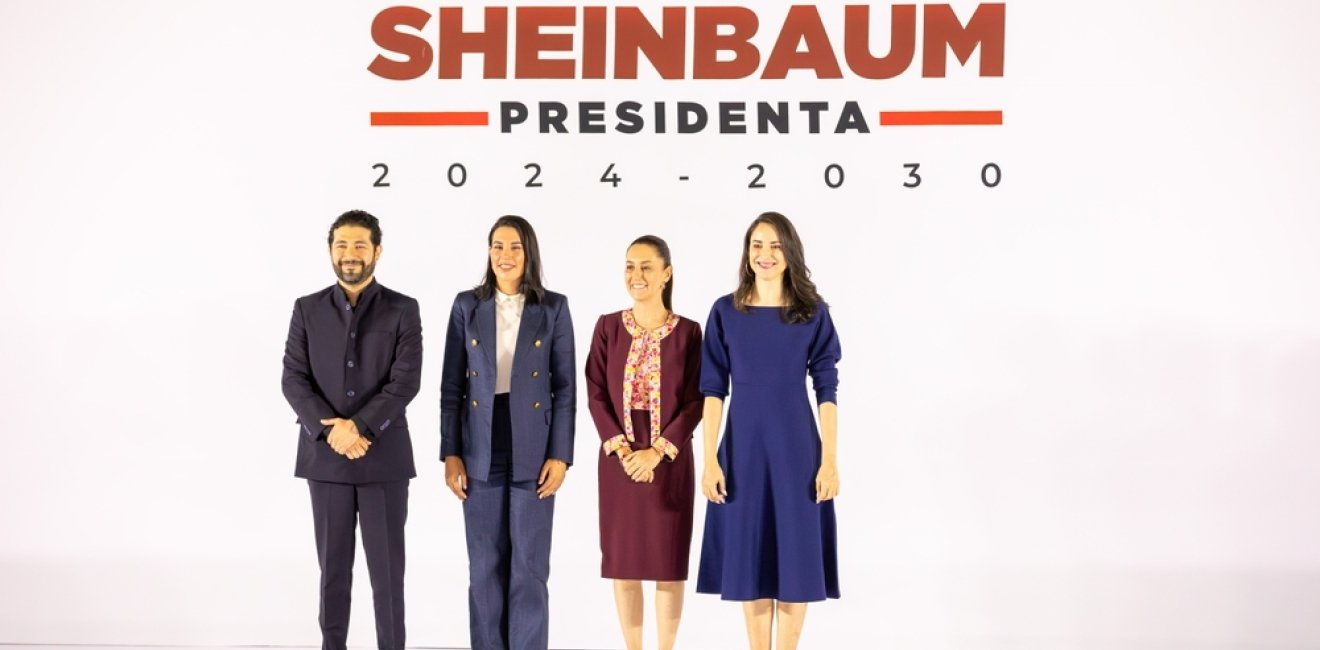 SHEINBAUM
PRESIDENTA
2024 - 2030